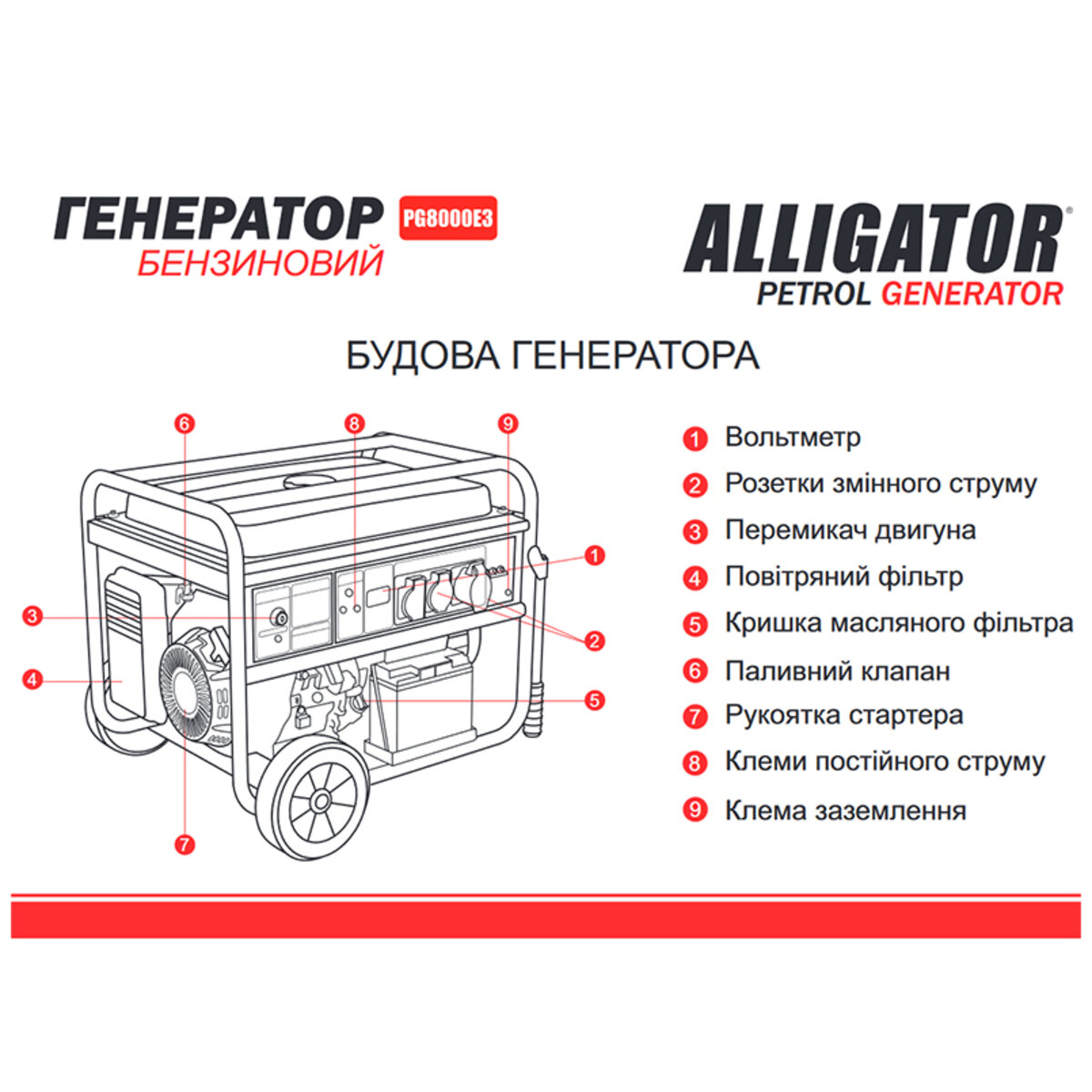 ГЕНЕРАТОР PG8000E3
БЕНЗИНОВИЙ

ALLIGATOR®
PETROL GENERATOR

БУДОВА ГЕНЕРАТОРА

6 8 9 1 3 2 4 5 7

1 Вольтметр
2 Розетки змінного струму
3 Перемикач двигуна
4 Повітряний фільтр
5 Кришка масляного фільтра
6 Паливний клапан
7 Рукоятка стартера
8 Клеми постійного струму
9 Клема заземлення