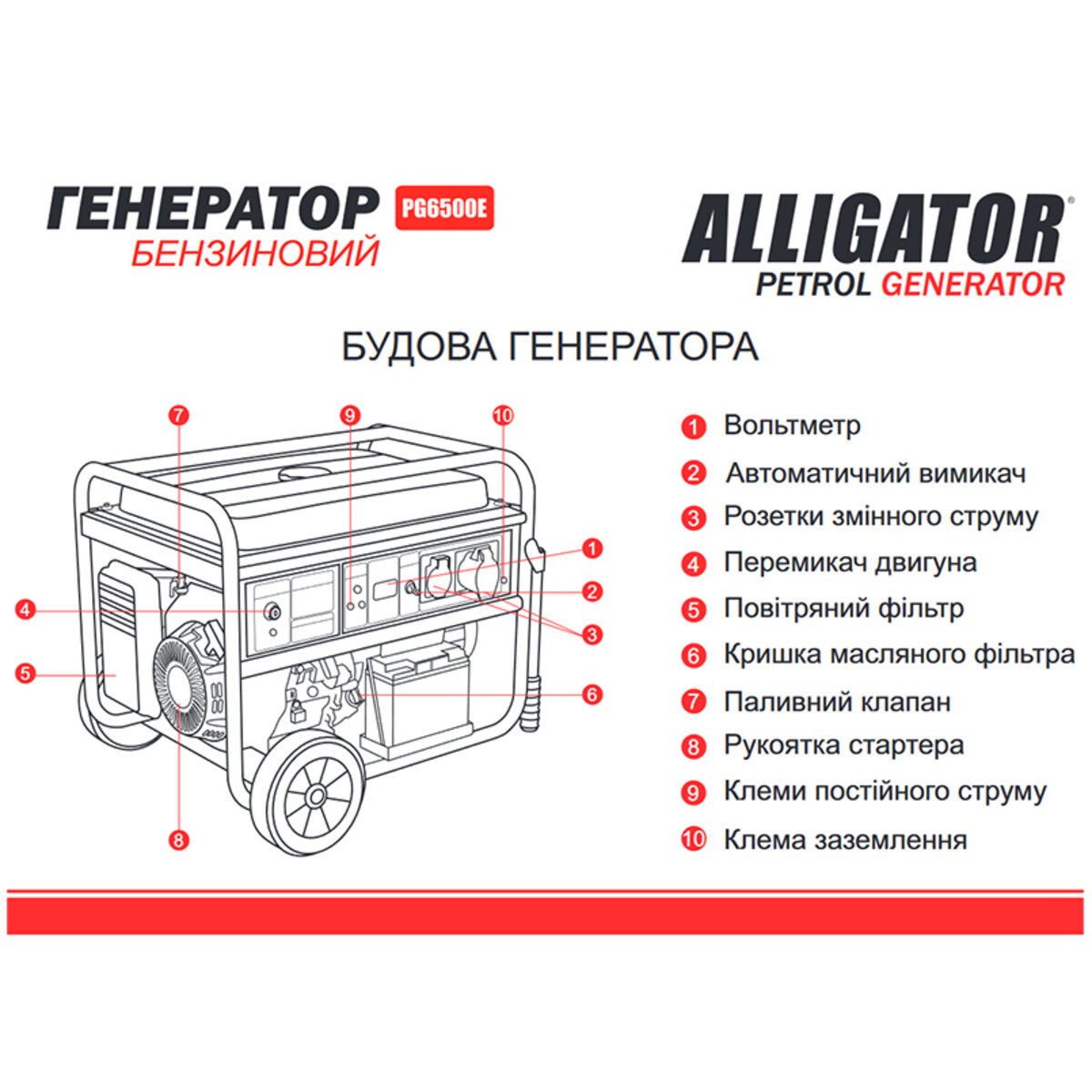 ГЕНЕРАТОР PG6500E
БЕНЗИНОВИЙ

ALLIGATOR®
PETROL GENERATOR

БУДОВА ГЕНЕРАТОРА

7
9
10
1
2
3
4
5
6
8

1 Вольтметр
2 Автоматичний вимикач
3 Розетки змінного струму
4 Перемикач двигуна
5 Повітряний фільтр
6 Кришка масляного фільтра
7 Паливний клапан
8 Рукоятка стартера
9 Клеми постійного струму
10 Клема заземлення