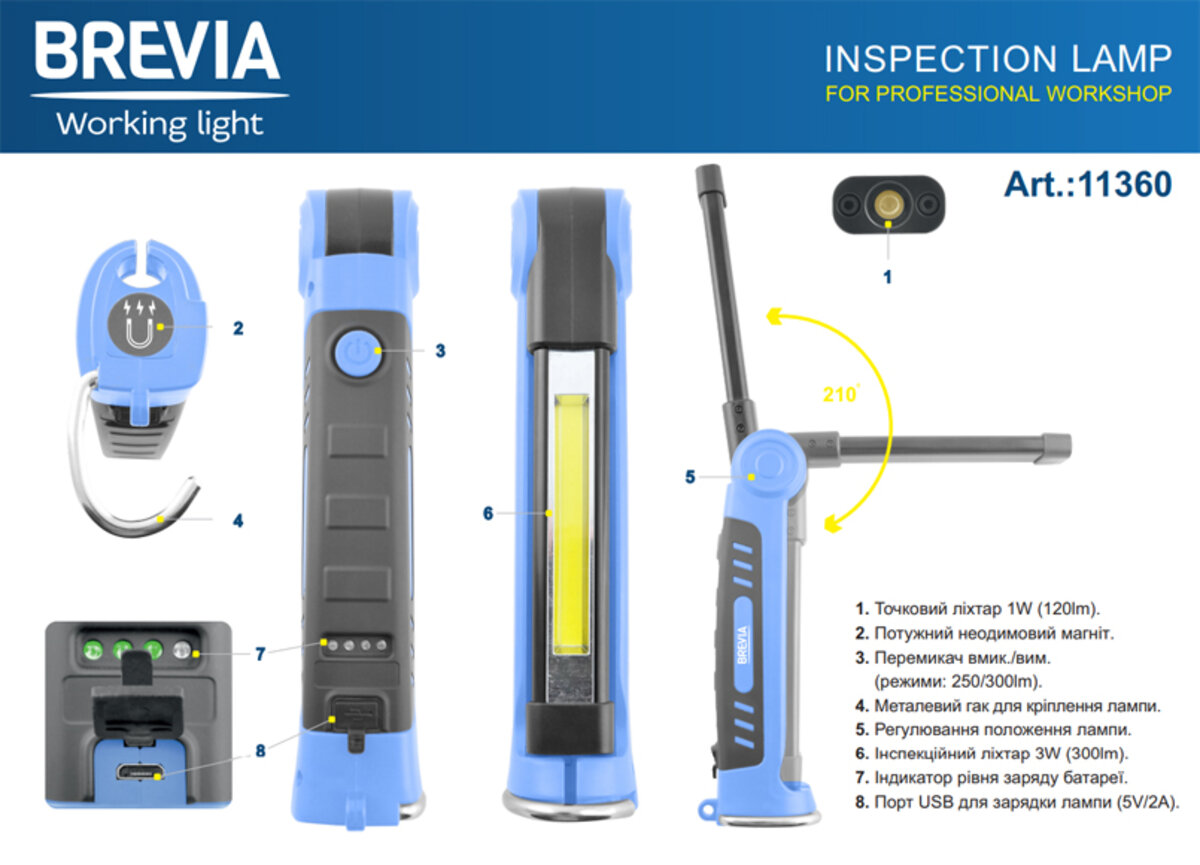 BREVIA
Working light

INSPECTION LAMP
FOR PROFESSIONAL WORKSHOP

Art.:11360

1
2
3
4
5
6
7
8

210°

BREVIA

1. Точковий ліхтар 1W (120lm).
2. Потужний неодимовий магніт.
3. Перемикач вмик./вим. (режими: 250/300lm).
4. Металевий гак для кріплення лампи.
5. Регулювання положення лампи.
6. Інспекційний ліхтар 3W (300lm).
7. Індикатор рівня заряду батареї.
8. Порт USB для зарядки лампи (5V/2A).