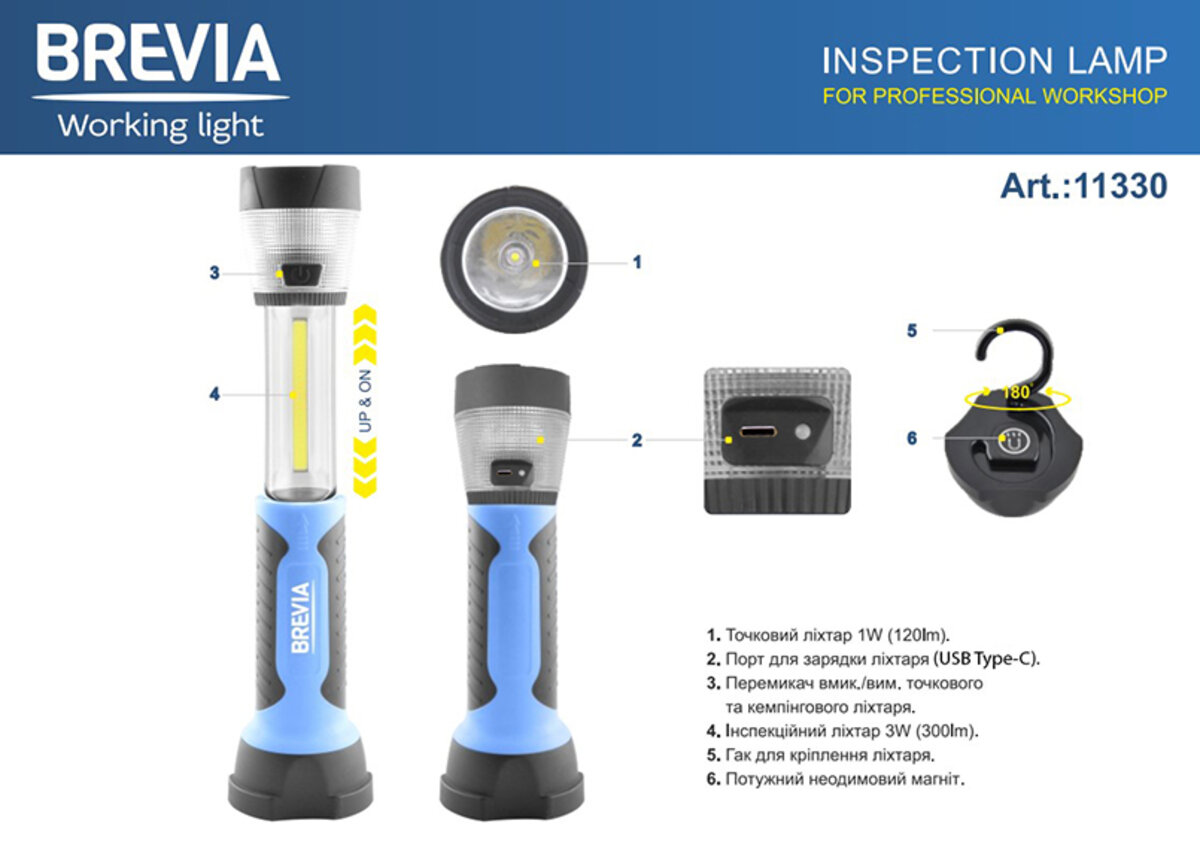 BREVIA
Working light

INSPECTION LAMP
FOR PROFESSIONAL WORKSHOP

Art.:11330

3

4

UP & ON

BREVIA

1

2

5

180°

6

1. Точковий ліхтар 1W (120lm).
2. Порт для зарядки ліхтаря (USB Type-C).
3. Перемикач вмик./вим. точкового та кемпінгового ліхтаря.
4. Інспекційний ліхтар 3W (300lm).
5. Гак для кріплення ліхтаря.
6. Потужний неодимовий магніт.