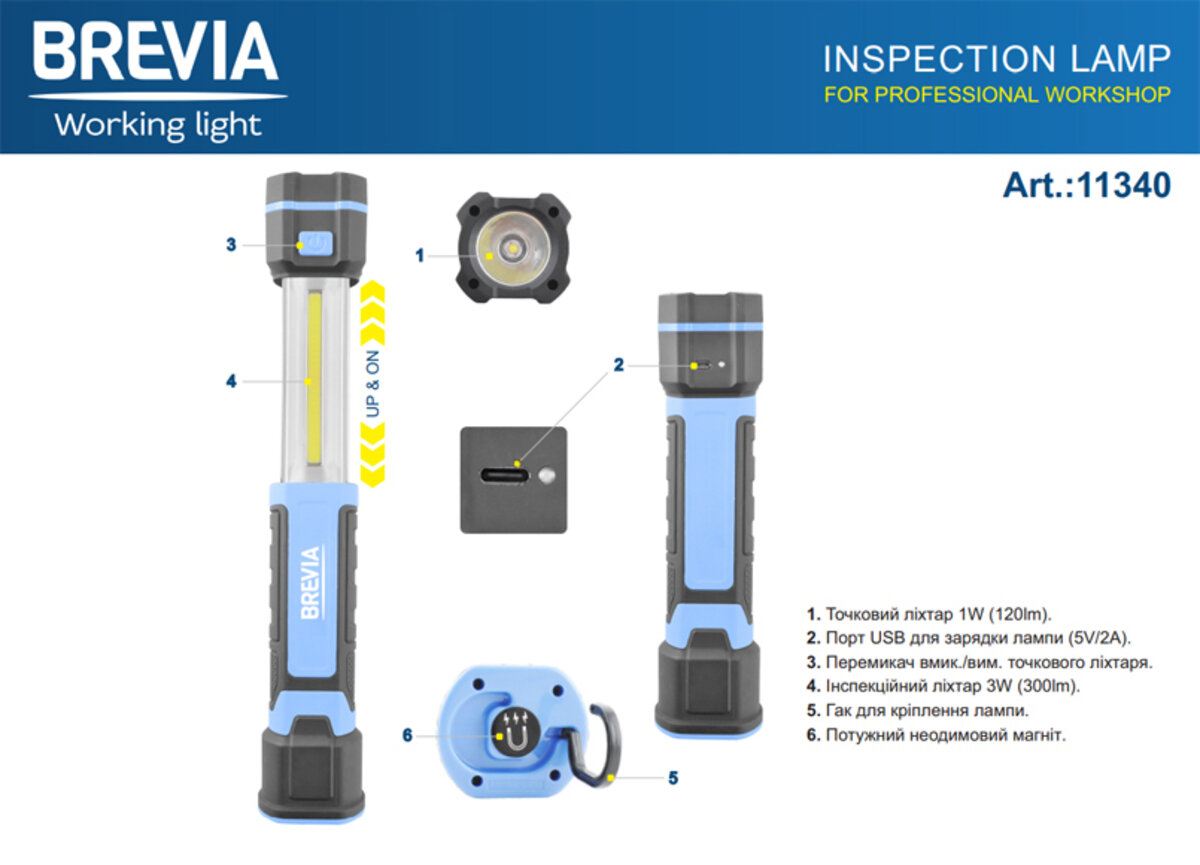 BREVIA
Working light

INSPECTION LAMP
FOR PROFESSIONAL WORKSHOP

Art.:11340

3

1

4

UP & ON

2

BREVIA

6

5

1. Точковий ліхтар 1W (120lm).
2. Порт USB для зарядки лампи (5V/2A).
3. Перемикач вмик./вим. точкового ліхтаря.
4. Інспекційний ліхтар 3W (300lm).
5. Гак для кріплення лампи.
6. Потужний неодимовий магніт.