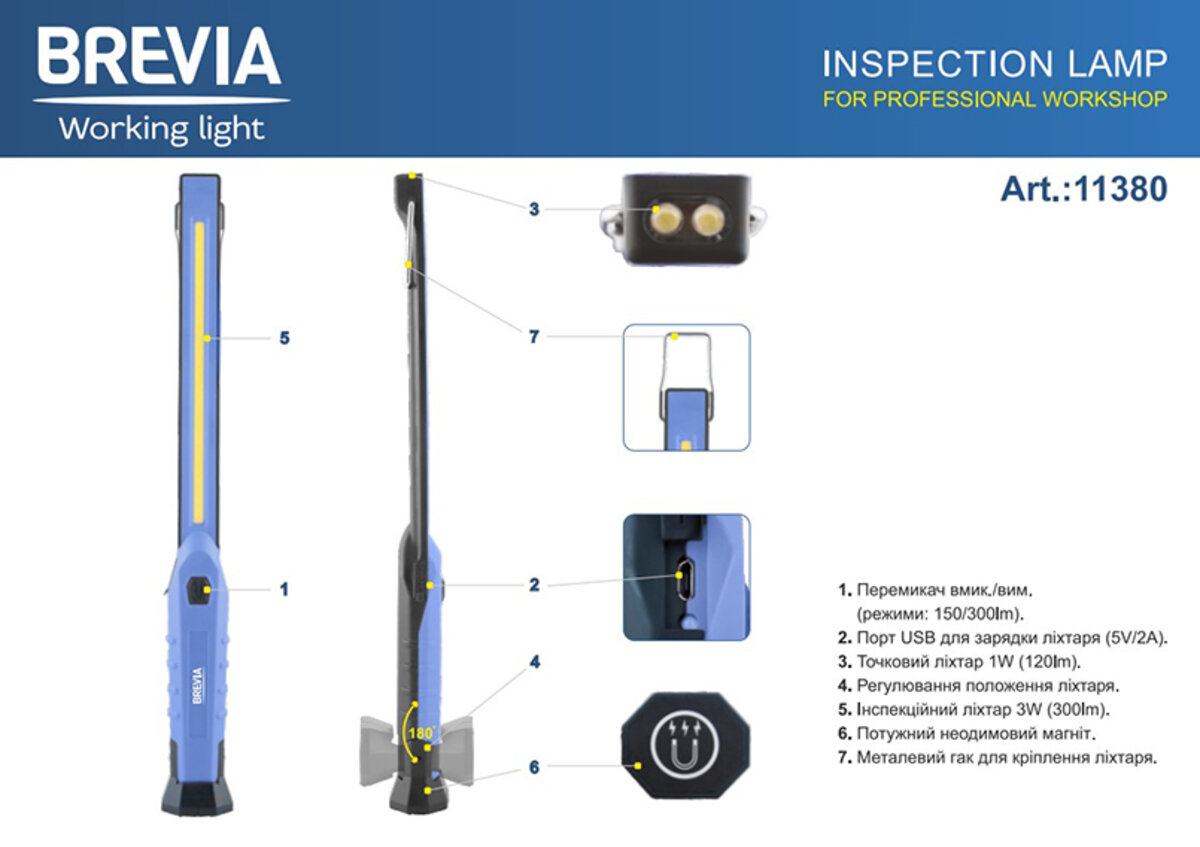 BREVIA
Working light

INSPECTION LAMP
FOR PROFESSIONAL WORKSHOP

Art.:11380

5

1

BREVIA

3

7

2

4

180°

6

1. Перемикач вмик./вим. (режими: 150/300lm).
2. Порт USB для зарядки ліхтаря (5V/2A).
3. Точковий ліхтар 1W (120lm).
4. Регулювання положення ліхтаря.
5. Інспекційний ліхтар 3W (300lm).
6. Потужний неодимовий магніт.
7. Металевий гак для кріплення ліхтаря.